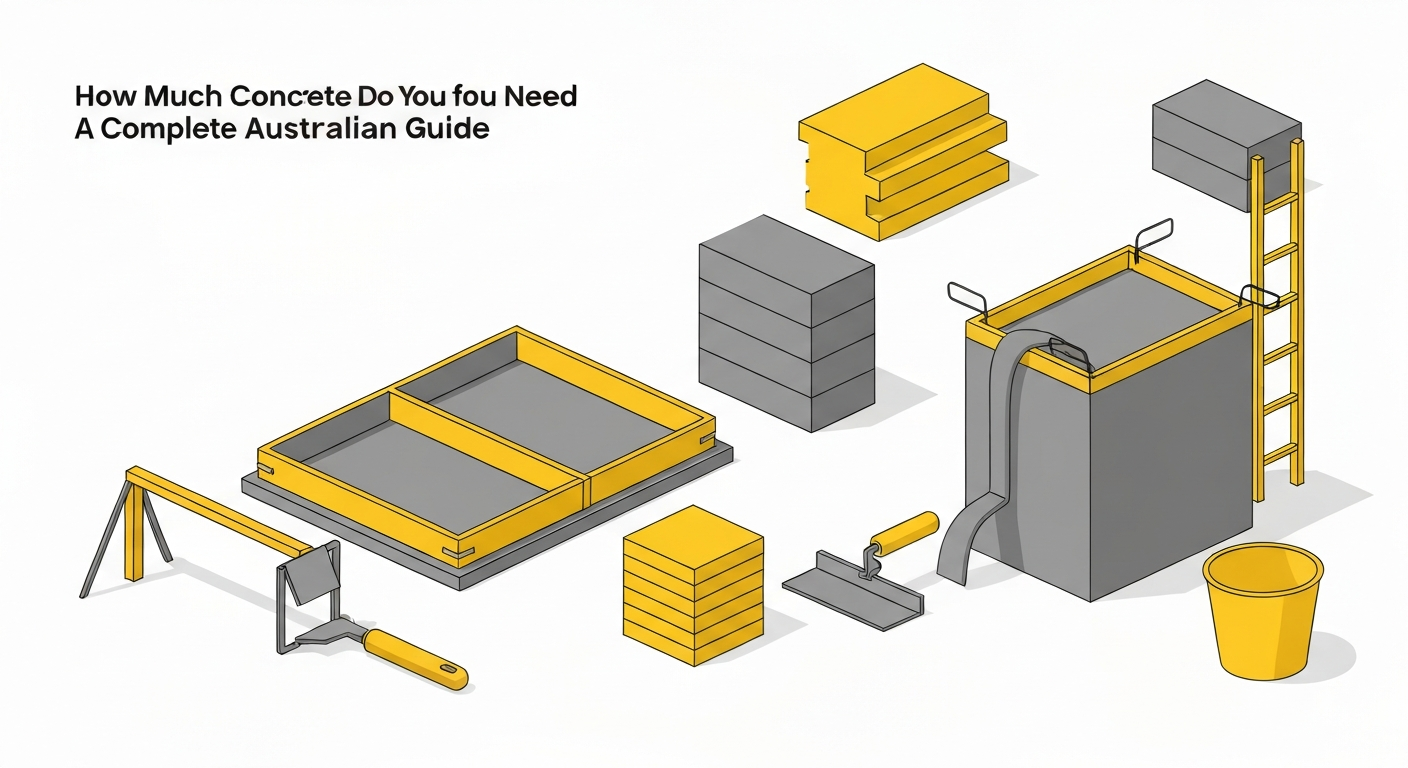 How Much Concrete Do You fou Need
A Complete Australian Guide